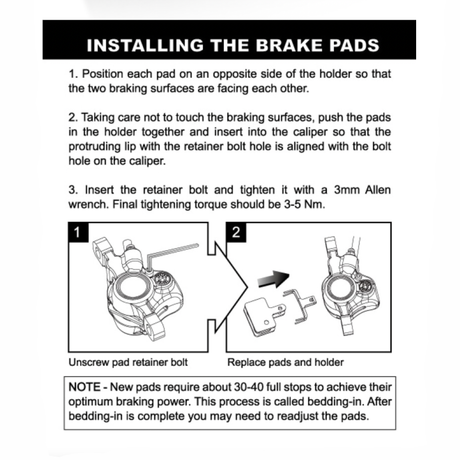 INSTALLING THE BRAKE PADS

1. Position each pad on an opposite side of the holder so that the two braking surfaces are facing each other.

2. Taking care not to touch the braking surfaces, push the pads in the holder together and insert into the caliper so that the protruding lip with the retainer bolt hole is aligned with the bolt hole on the caliper.

3. Insert the retainer bolt and tighten it with a 3mm Allen wrench. Final tightening torque should be 3-5 Nm.

1

2

Unscrew pad retainer bolt

Replace pads and holder

NOTE - New pads require about 30-40 full stops to achieve their optimum braking power. This process is called bedding-in. After bedding-in is complete you may need to readjust the pads.